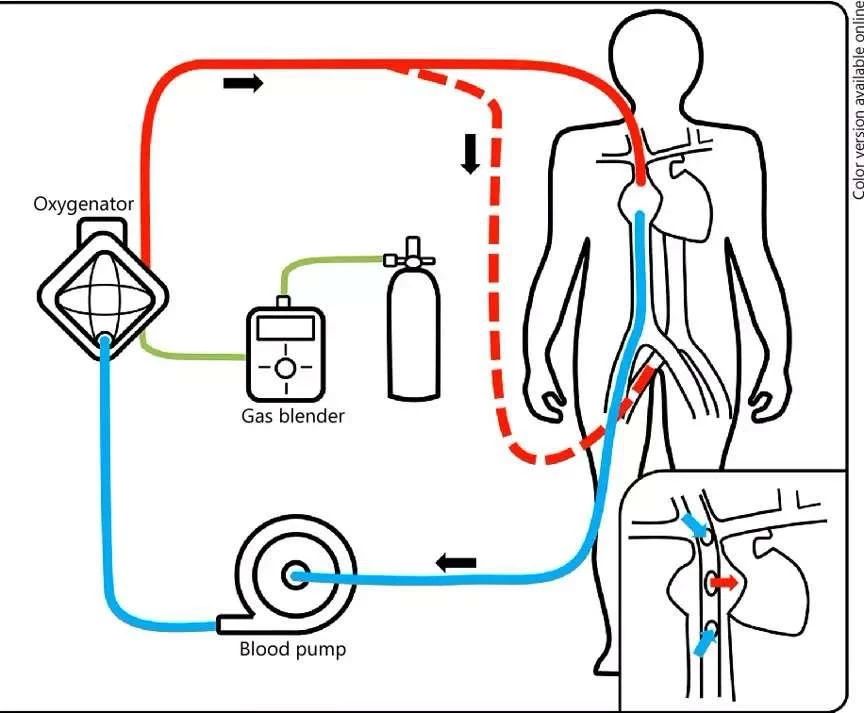 Oxygenator

Gas blender

Blood pump

Color version available online